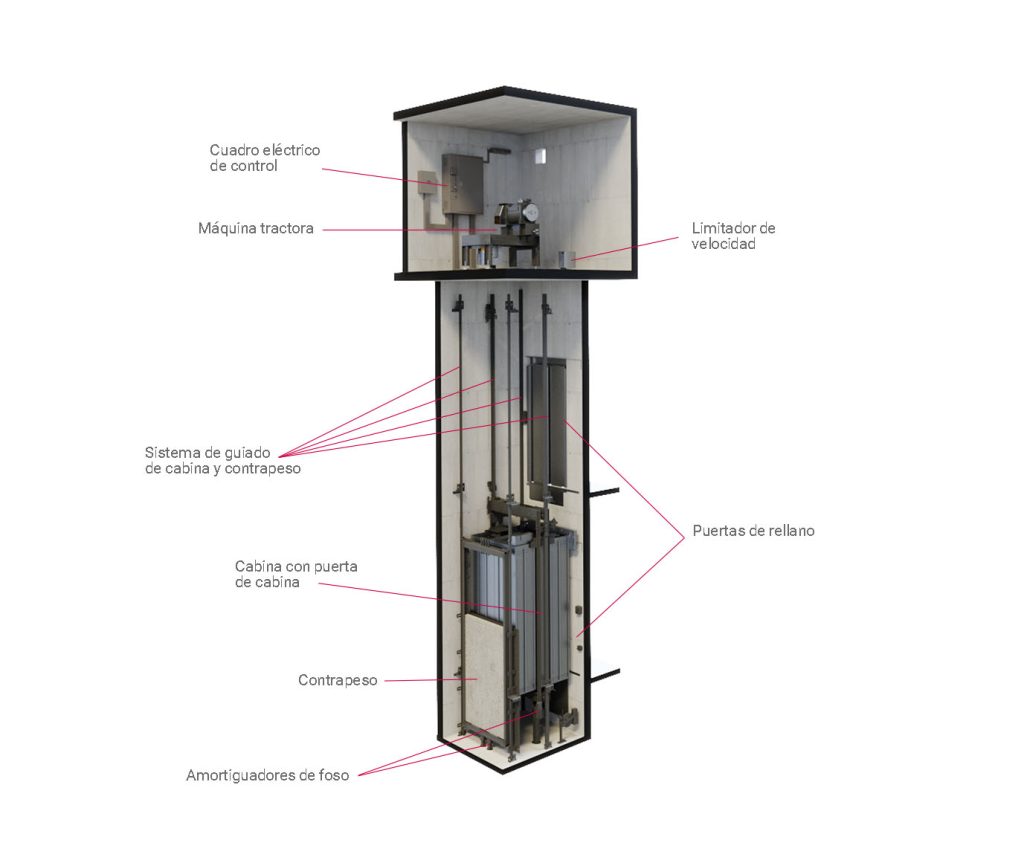 Cuadro eléctrico de control

Máquina tractora

Limitador de velocidad

Sistema de guiado de cabina y contrapeso

Puertas de rellano

Cabina con puerta de cabina

Contrapeso

Amortiguadores de foso